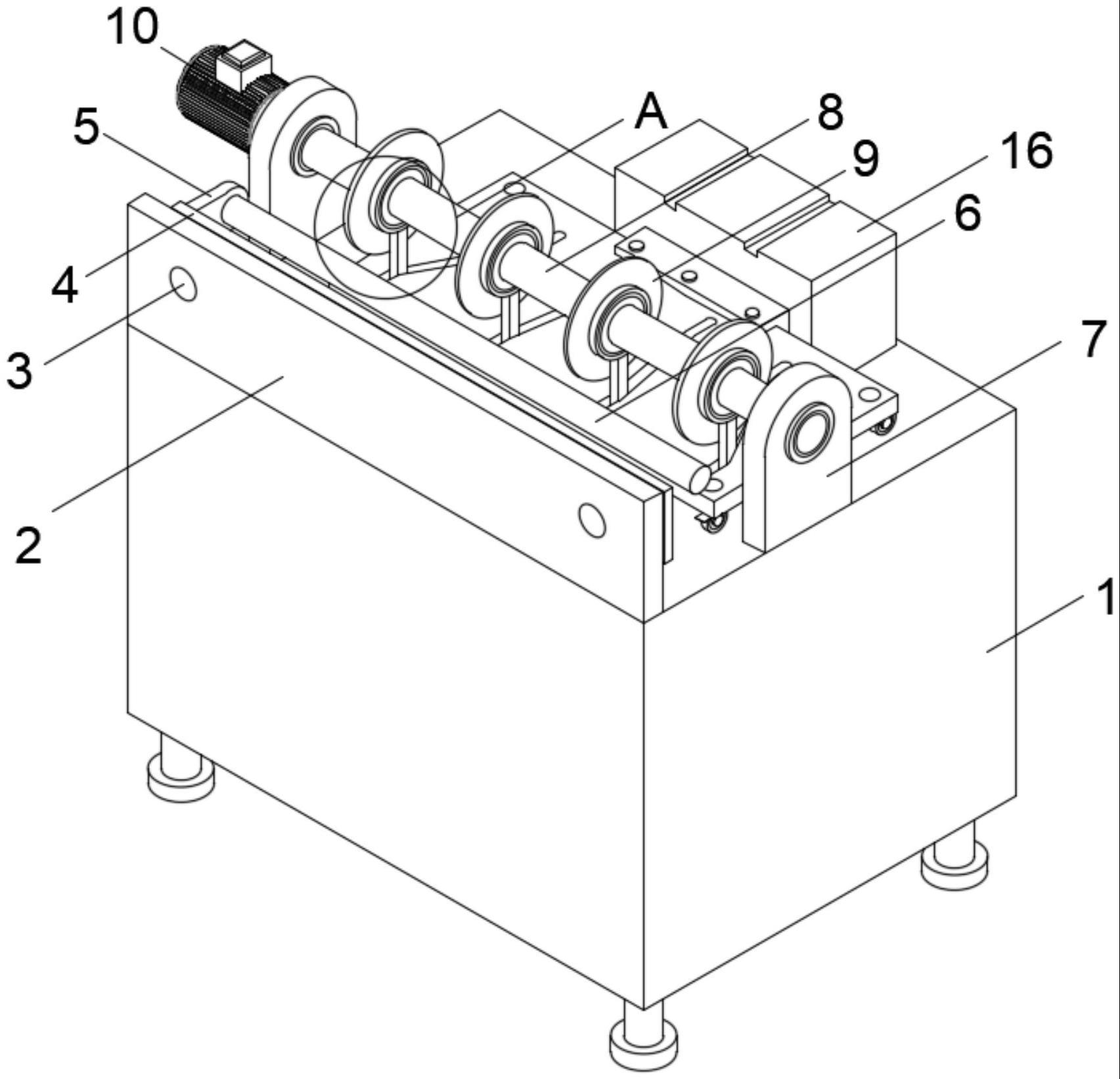 10
5
A
8
9
16
6
4
3
7
2
1