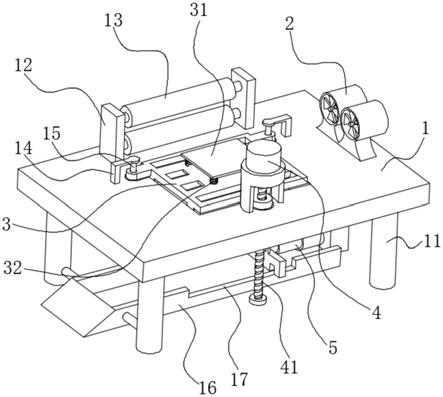 13
31
2
12
15
14
1
3
11
32
4
5
41
17
16